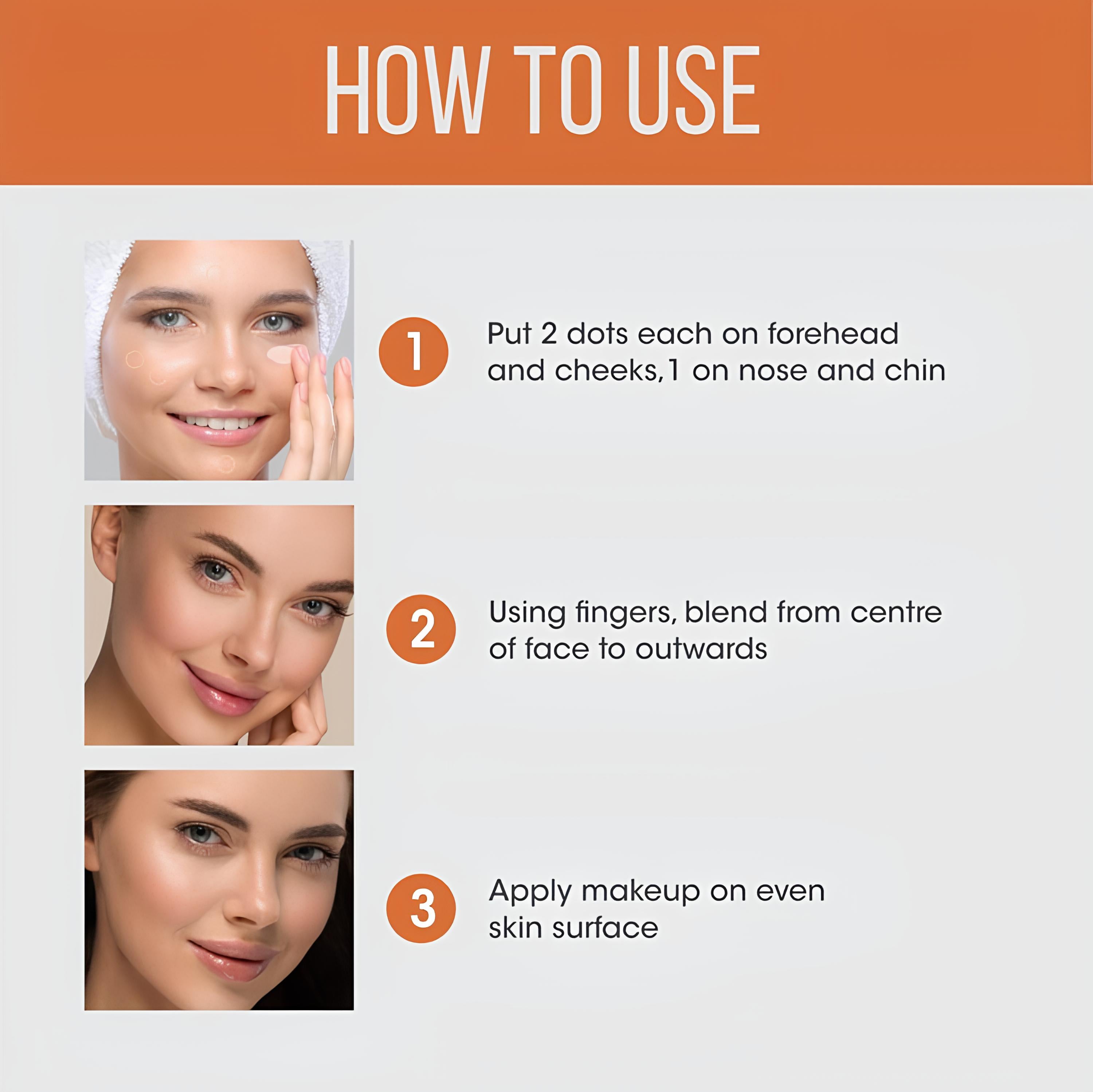 HOW TO USE

1

Put 2 dots each on forehead and cheeks,1 on nose and chin

2

Using fingers, blend from centre of face to outwards

3

Apply makeup on even skin surface