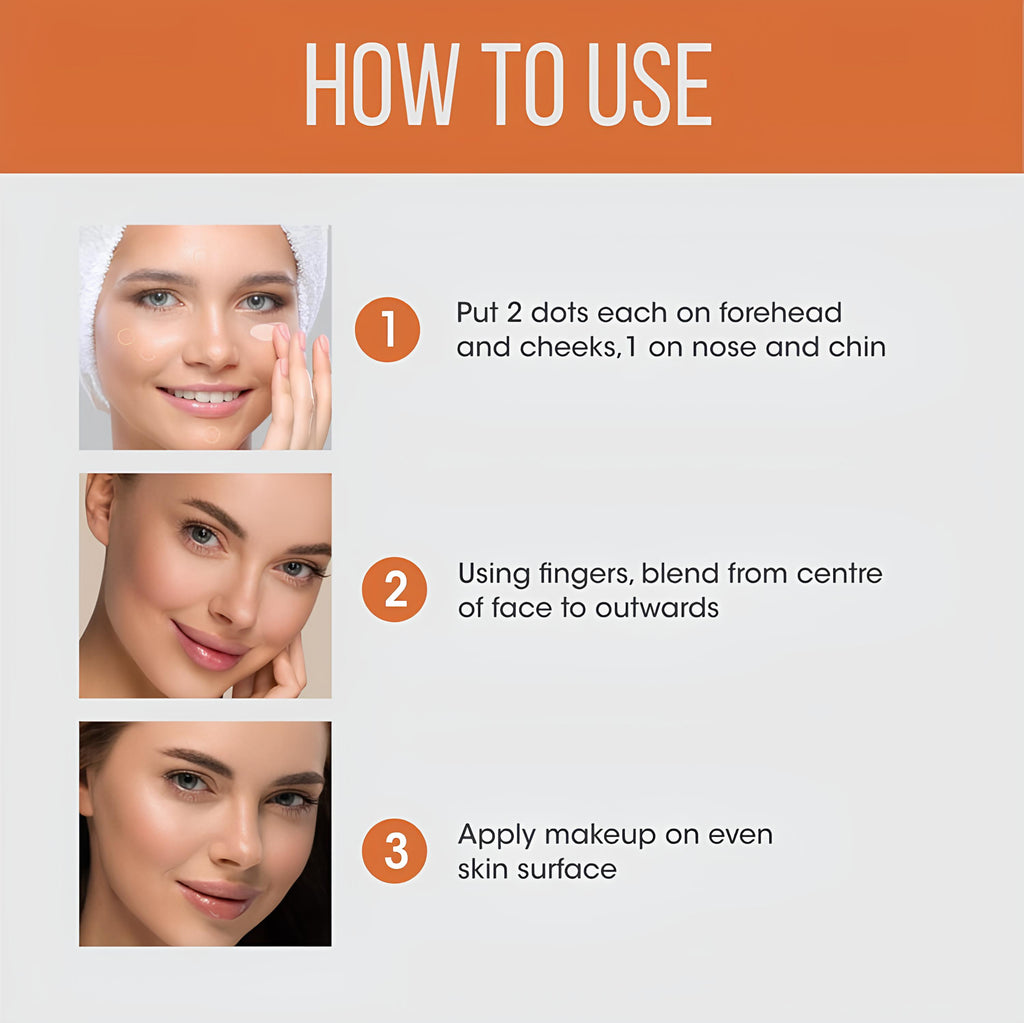 HOW TO USE

1 Put 2 dots each on forehead and cheeks,1 on nose and chin

2 Using fingers, blend from centre of face to outwards

3 Apply makeup on even skin surface