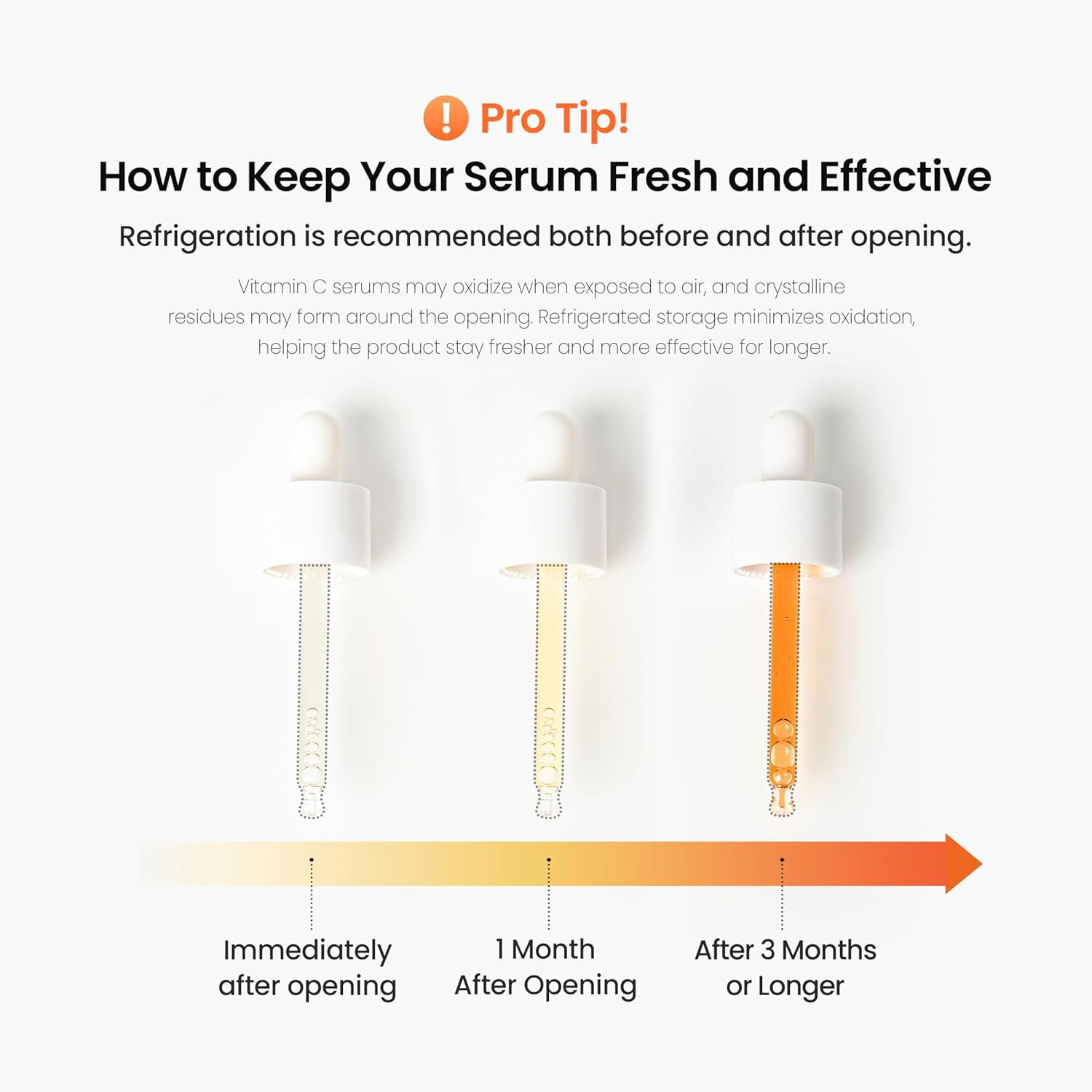 ! Pro Tip!

How to Keep Your Serum Fresh and Effective

Refrigeration is recommended both before and after opening.

Vitamin C serums may oxidize when exposed to air, and crystalline residues may form around the opening. Refrigerated storage minimizes oxidation, helping the product stay fresher and more effective for longer.

Immediately after opening

1 Month After Opening

After 3 Months or Longer