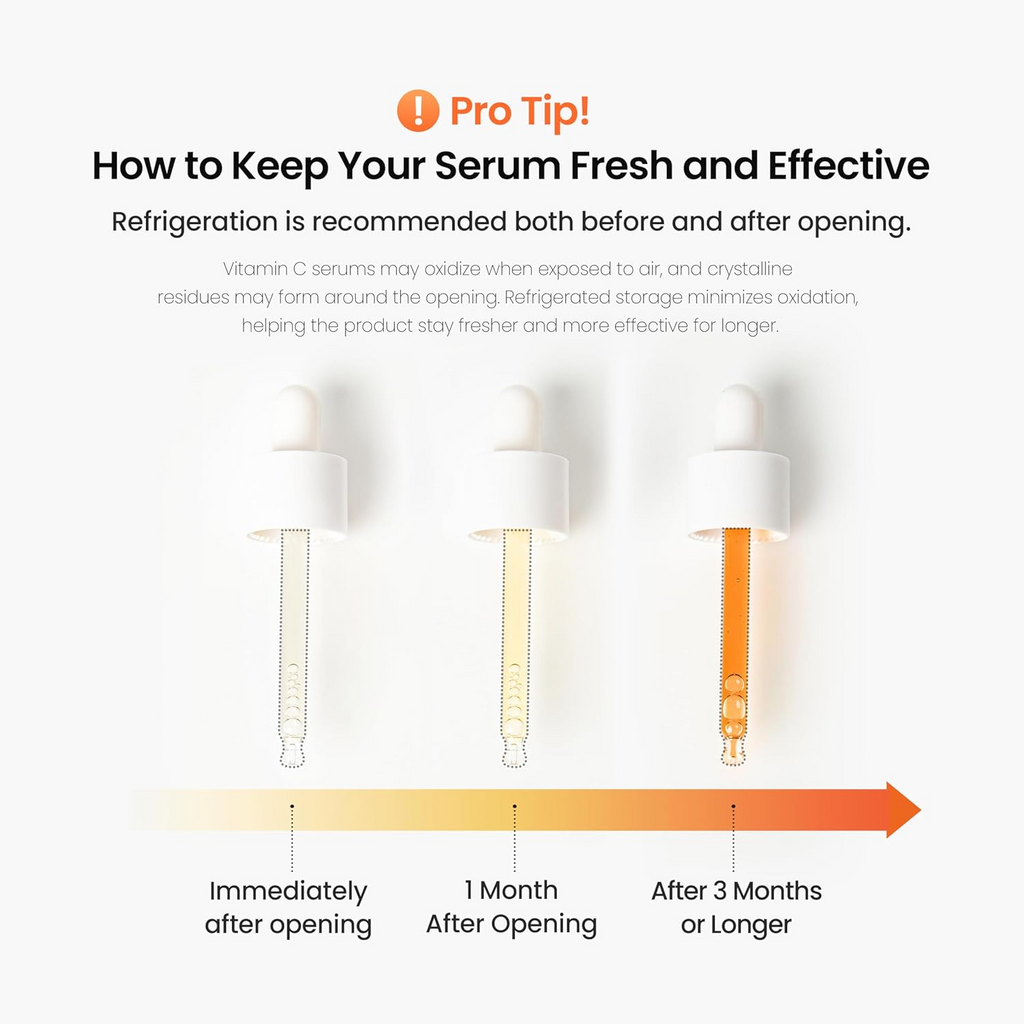 ! Pro Tip!

How to Keep Your Serum Fresh and Effective

Refrigeration is recommended both before and after opening.

Vitamin C serums may oxidize when exposed to air, and crystalline residues may form around the opening. Refrigerated storage minimizes oxidation, helping the product stay fresher and more effective for longer.

Immediately after opening

1 Month After Opening

After 3 Months or Longer