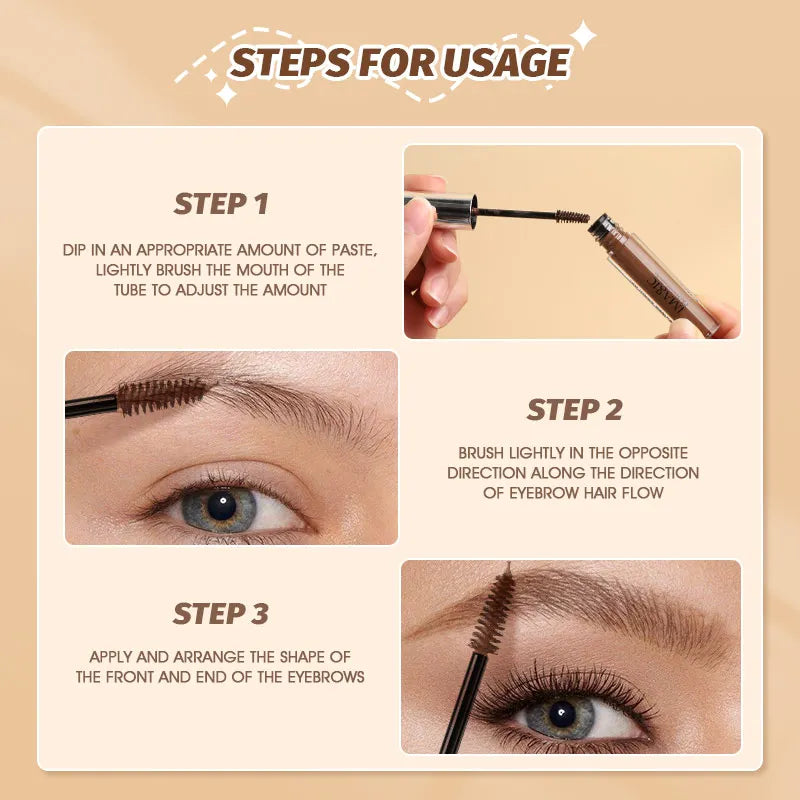 STEPS FOR USAGE

STEP 1

DIP IN AN APPROPRIATE AMOUNT OF PASTE, LIGHTLY BRUSH THE MOUTH OF THE TUBE TO ADJUST THE AMOUNT

IMAGIC

STEP 2

BRUSH LIGHTLY IN THE OPPOSITE DIRECTION ALONG THE DIRECTION OF EYEBROW HAIR FLOW

STEP 3

APPLY AND ARRANGE THE SHAPE OF THE FRONT AND END OF THE EYEBROWS